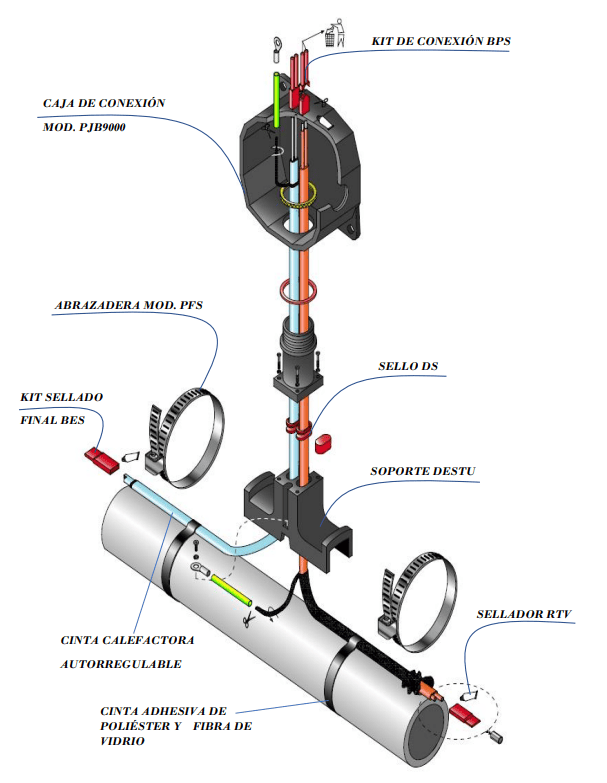 KIT DE CONEXIÓN BPS

CAJA DE CONEXIÓN

MOD. PJB9000

ABRAZADERA MOD. PFS

SELLO DS

KIT SELLADO

FINAL BES

SOPORTE DESTU

SELLADOR RTV

CINTA CALEFACTORA

AUTORREGULABLE

CINTA ADHESIVA DE POLIÉSTER Y FIBRA DE VIDRIO